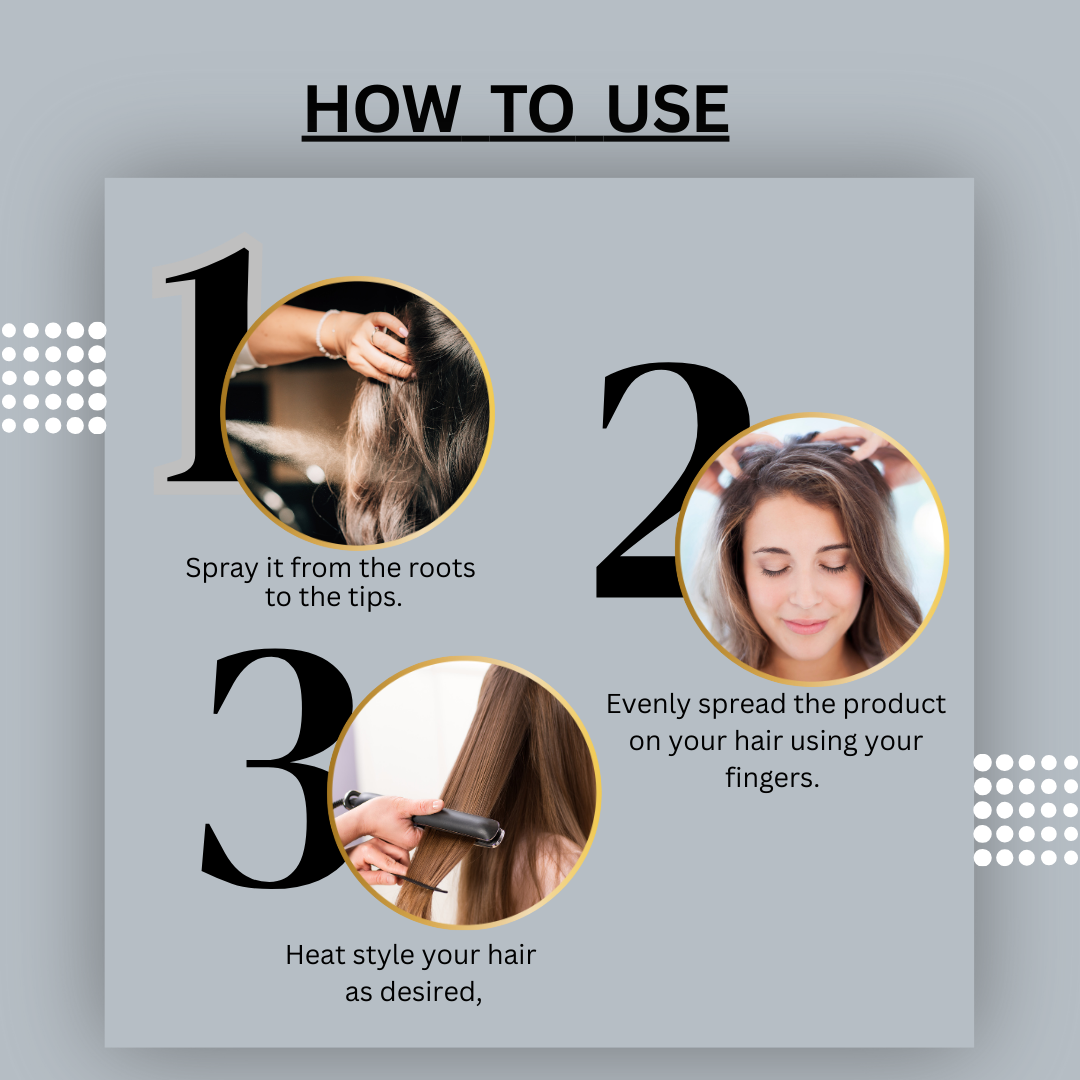 HOW TO USE

1

Spray it from the roots to the tips.

2

Evenly spread the product on your hair using your fingers.

3

Heat style your hair as desired,